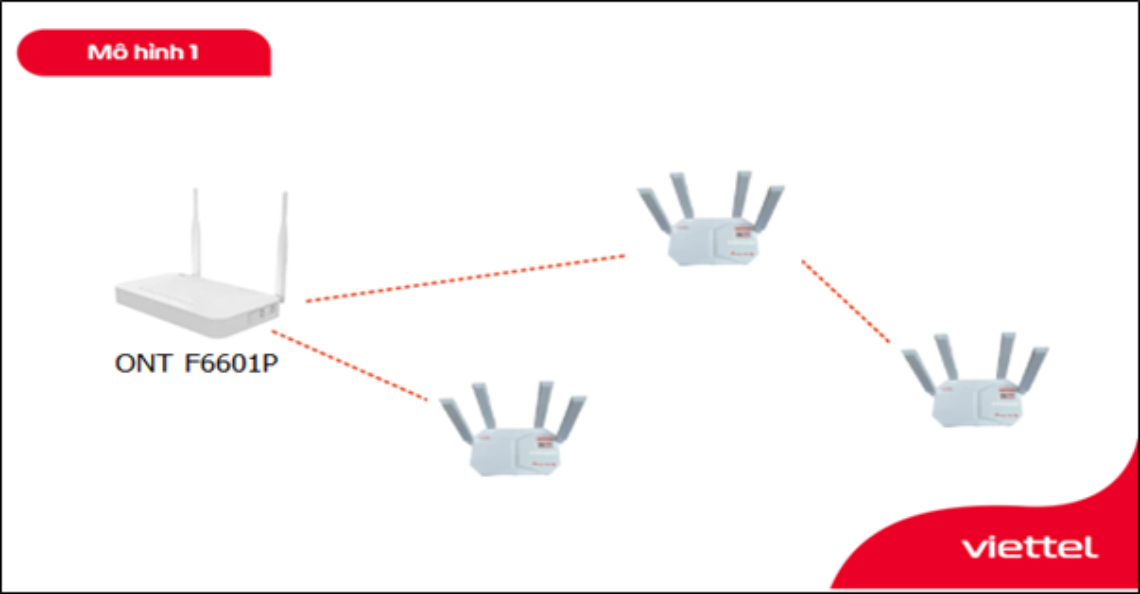 Mô hình 1

ONT F6601P

viettel